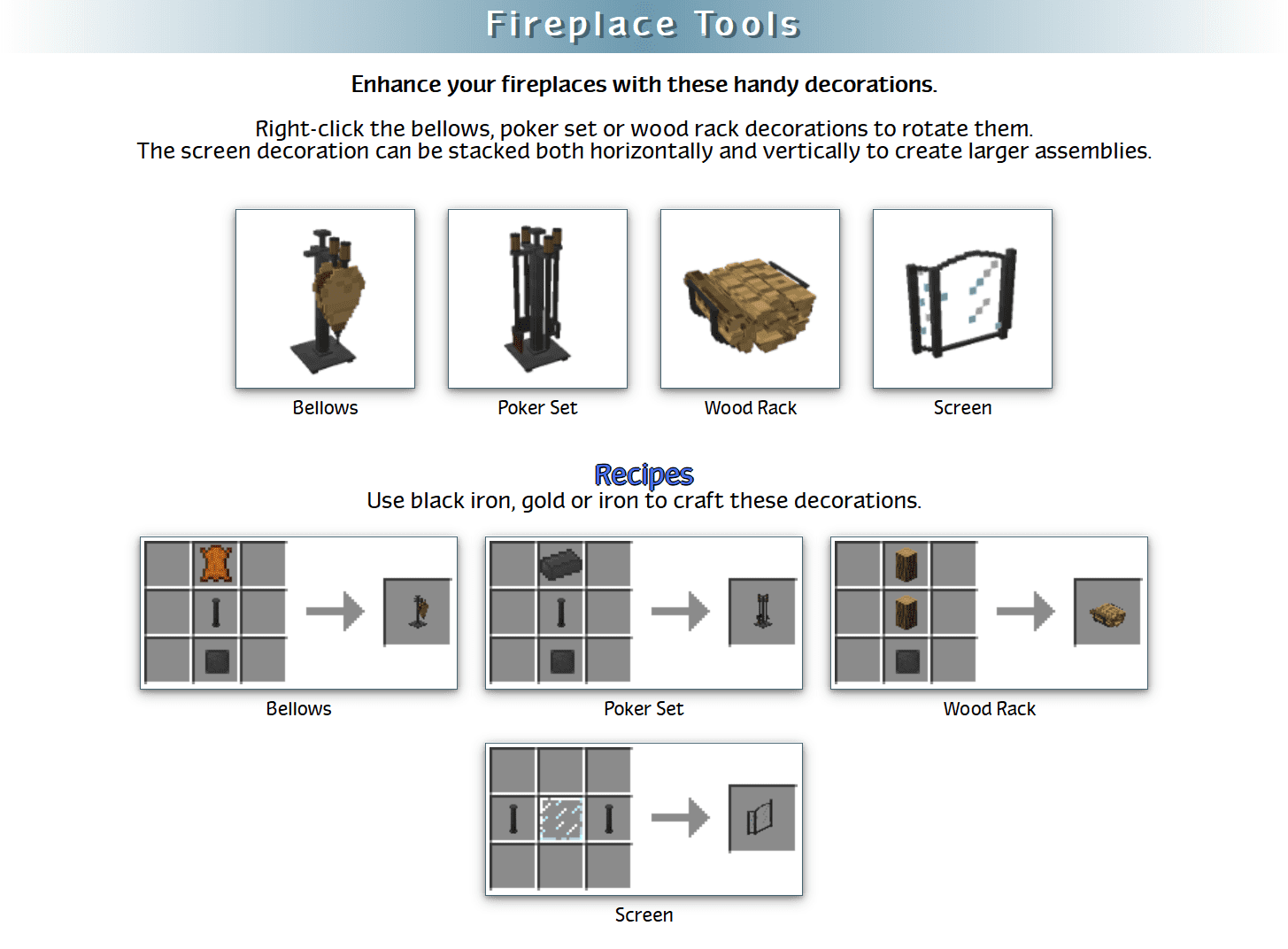 Fireplace Tools

Enhance your fireplaces with these handy decorations.

Right-click the bellows, poker set or wood rack decorations to rotate them.
The screen decoration can be stacked both horizontally and vertically to create larger assemblies.

Bellows

Poker Set

Wood Rack

Screen

Recipes
Use black iron, gold or iron to craft these decorations.

Bellows

Poker Set

Wood Rack

Screen